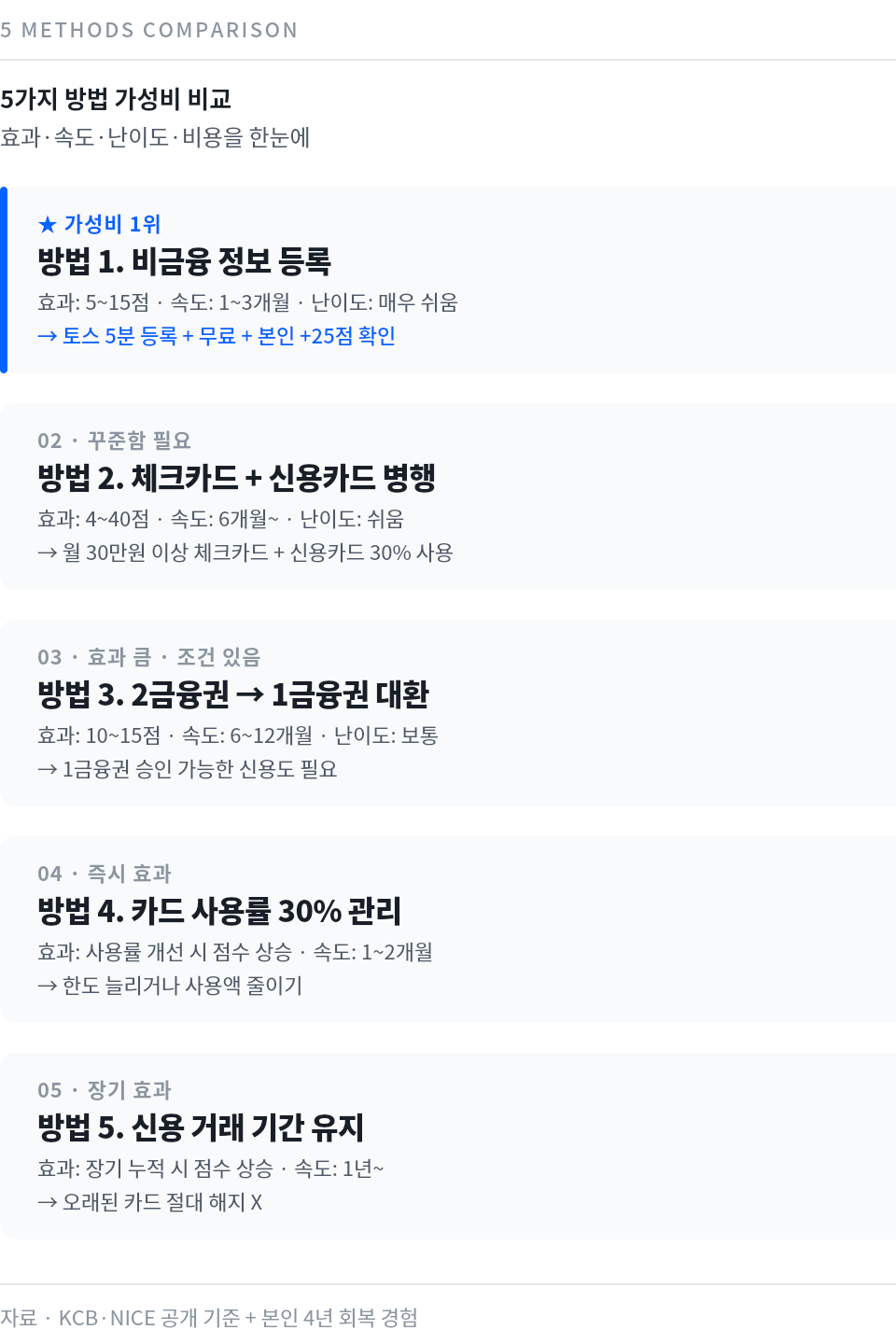 5 METHODS COMPARISON

5가지 방법 가성비 비교
효과·속도·난이도·비용을 한눈에

★ 가성비 1위
방법 1. 비금융 정보 등록
효과: 5~15점 · 속도: 1~3개월 · 난이도: 매우 쉬움
→ 토스 5분 등록 + 무료 + 본인 +25점 확인

02 · 꾸준함 필요
방법 2. 체크카드 + 신용카드 병행
효과: 4~40점 · 속도: 6개월~ · 난이도: 쉬움
→ 월 30만원 이상 체크카드 + 신용카드 30% 사용

03 · 효과 큼 · 조건 있음
방법 3. 2금융권 → 1금융권 대환
효과: 10~15점 · 속도: 6~12개월 · 난이도: 보통
→ 1금융권 승인 가능한 신용도 필요

04 · 즉시 효과
방법 4. 카드 사용률 30% 관리
효과: 사용률 개선 시 점수 상승 · 속도: 1~2개월
→ 한도 늘리거나 사용액 줄이기

05 · 장기 효과
방법 5. 신용 거래 기간 유지
효과: 장기 누적 시 점수 상승 · 속도: 1년~
→ 오래된 카드 절대 해지 X

자료 · KCB·NICE 공개 기준 + 본인 4년 회복 경험